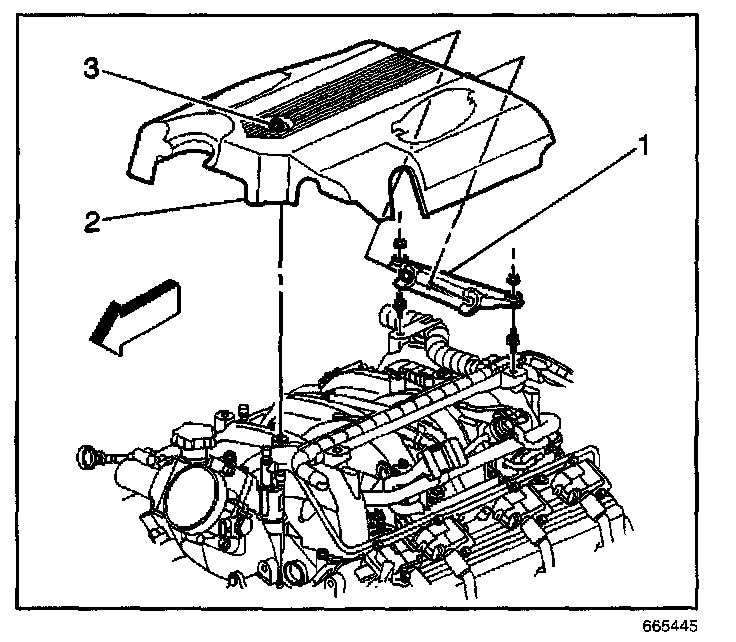 3
1
2
665445