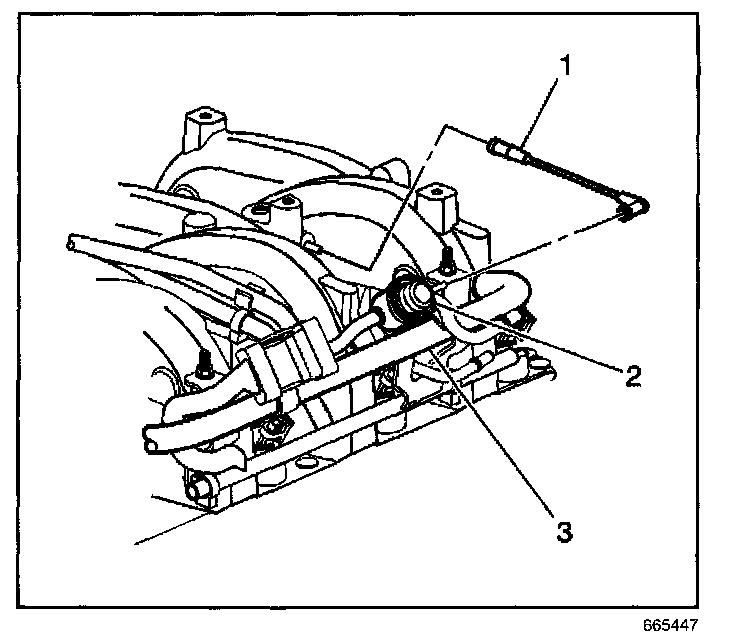 1
2
3
665447