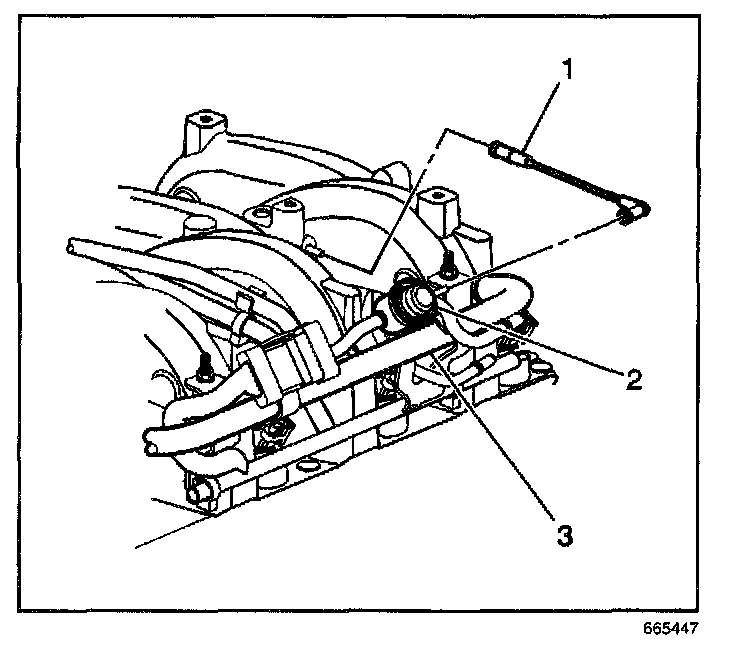 1

2

3

665447