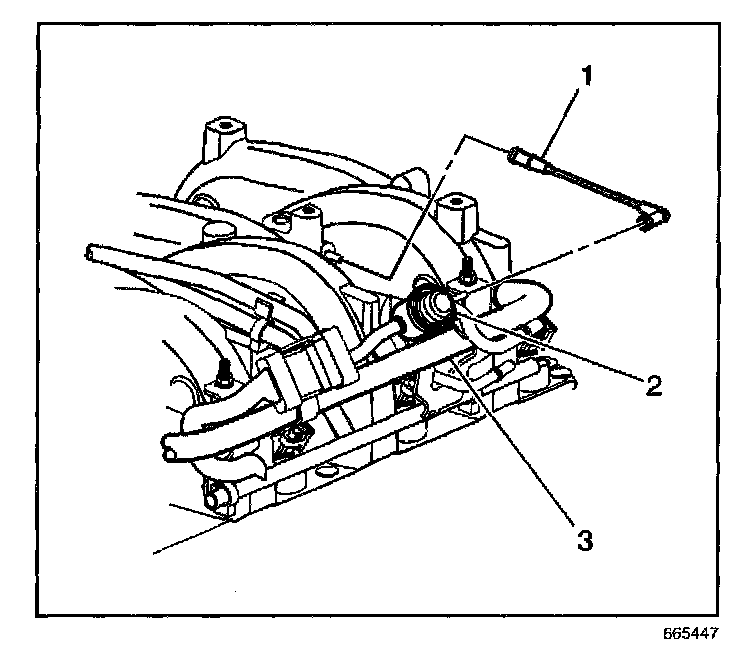 1

2

3

665447