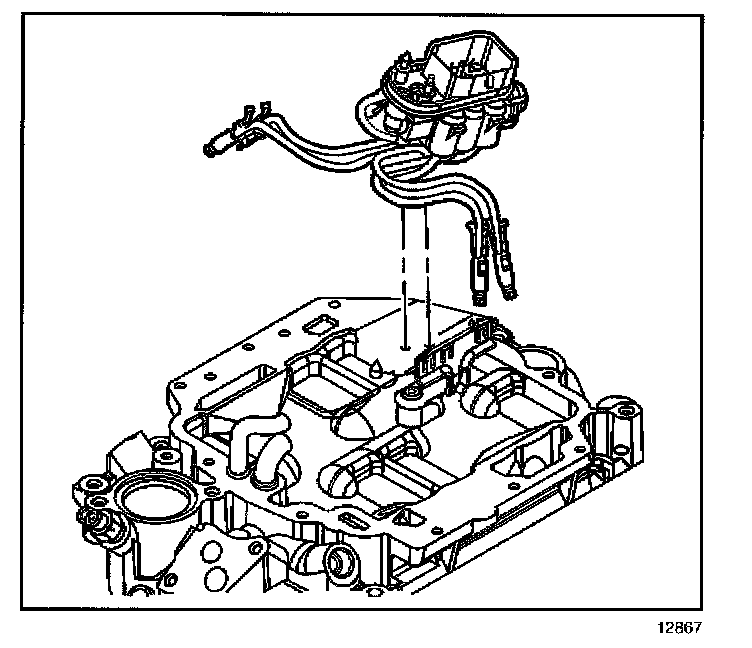 12867