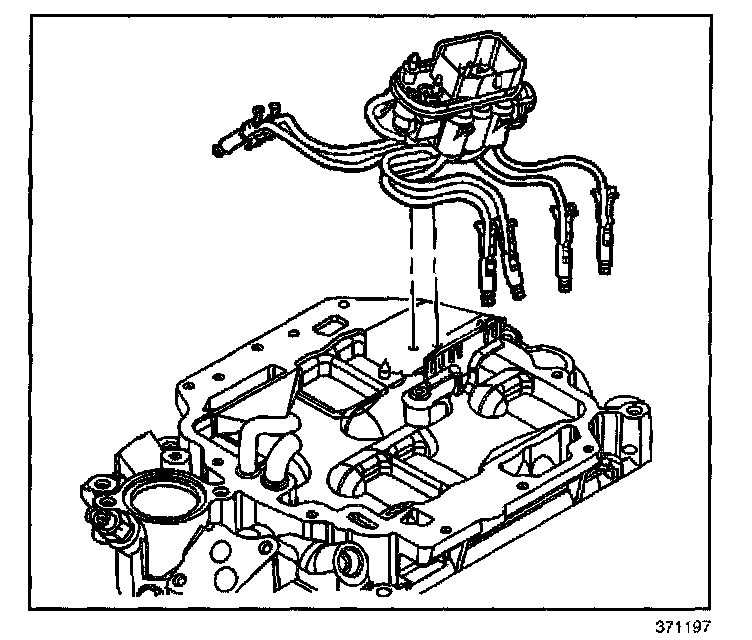 371197