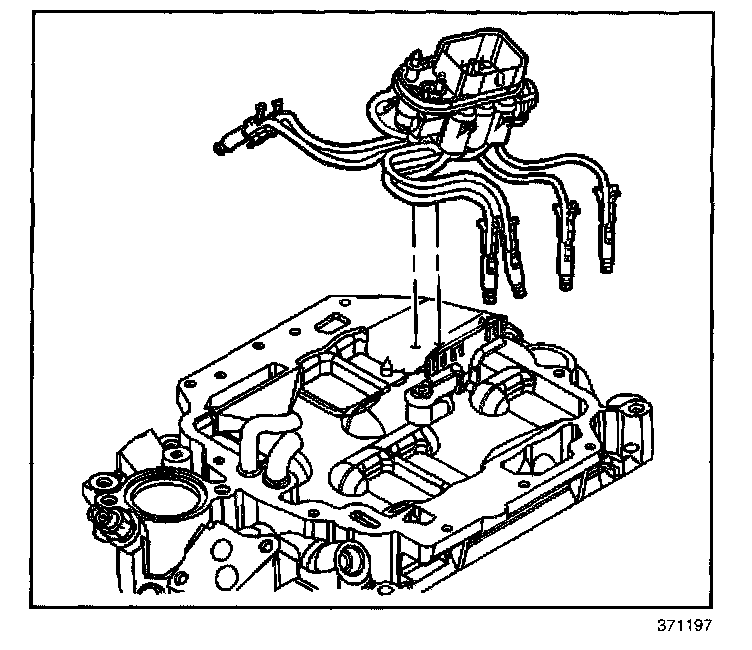 371197