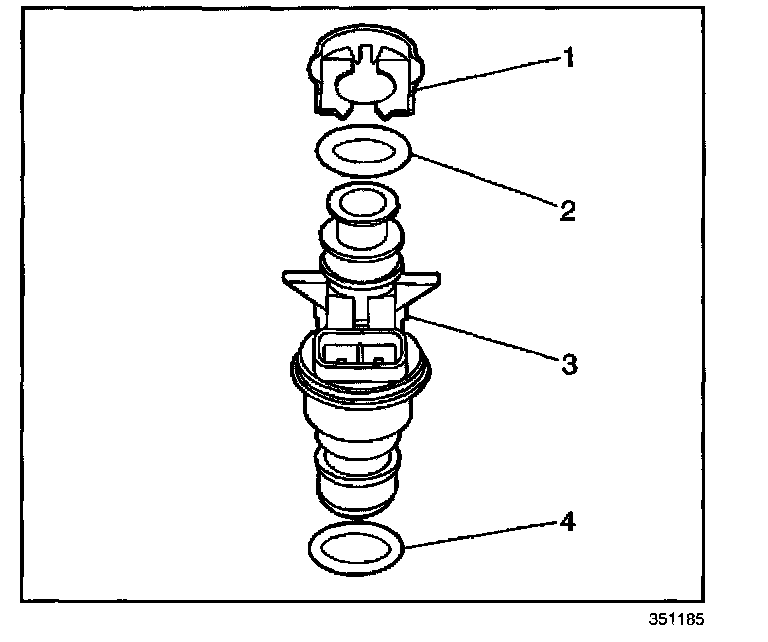 1
2
3
4
351185