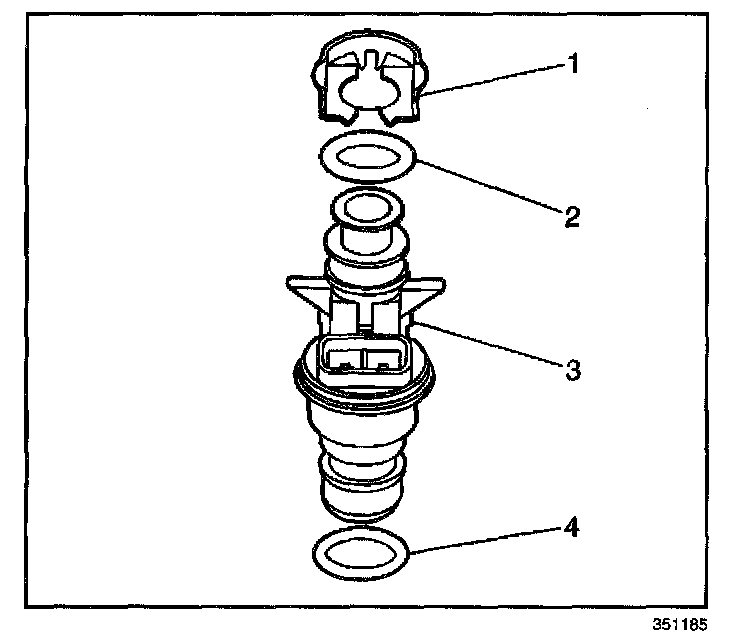 1
2
3
4
351185