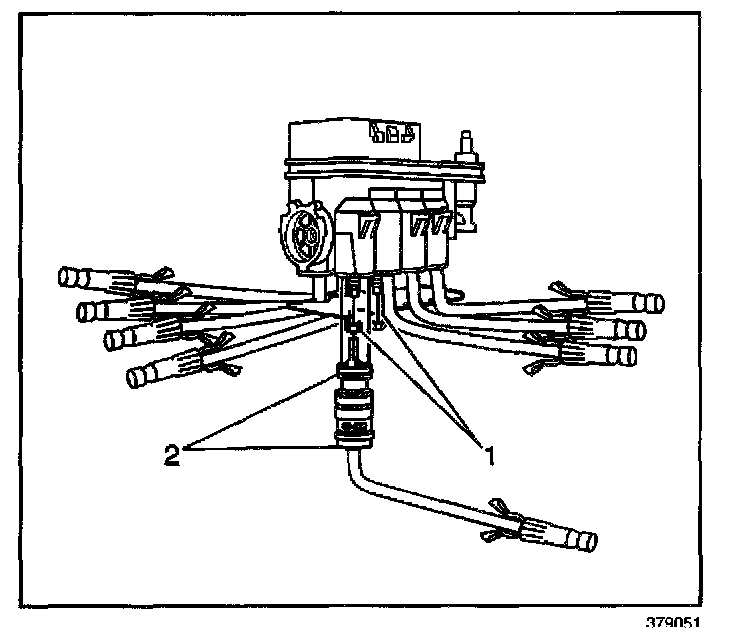 2
1
379051