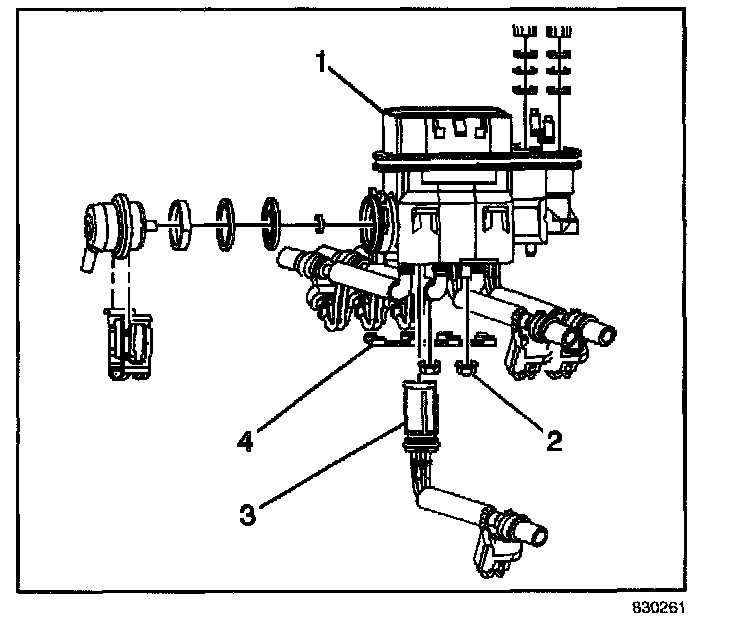 1
4
2
3
830261