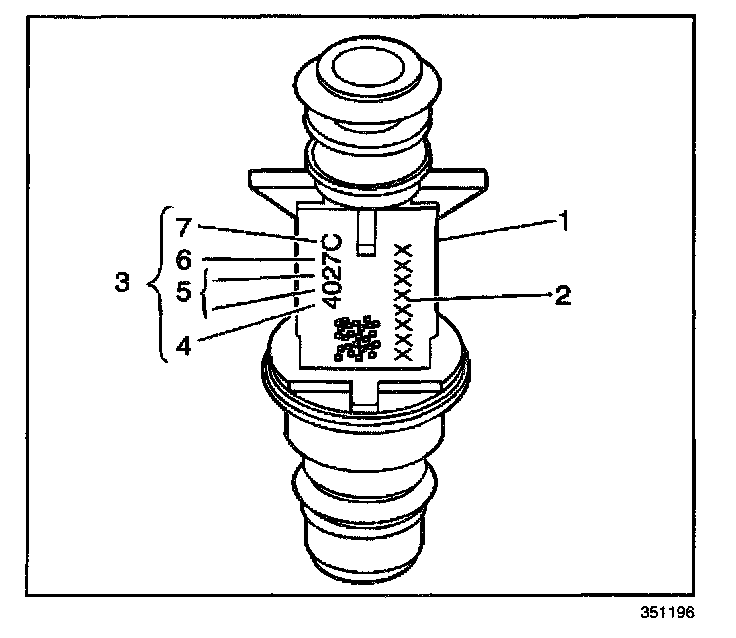 7
6
3
5
4
4027C
XXXXXXXX
1
2
351196