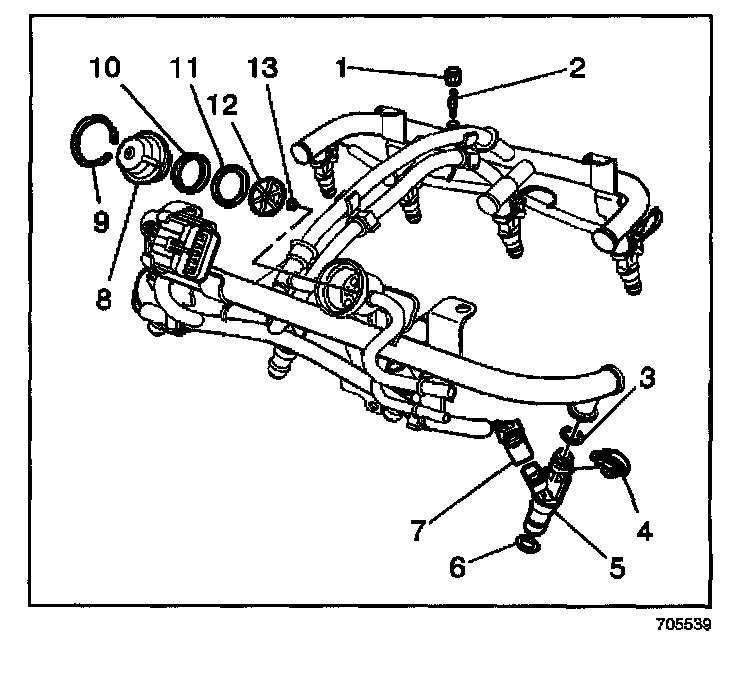 10
11
13
1
2
12
9
8
3
7
4
6
5
705539