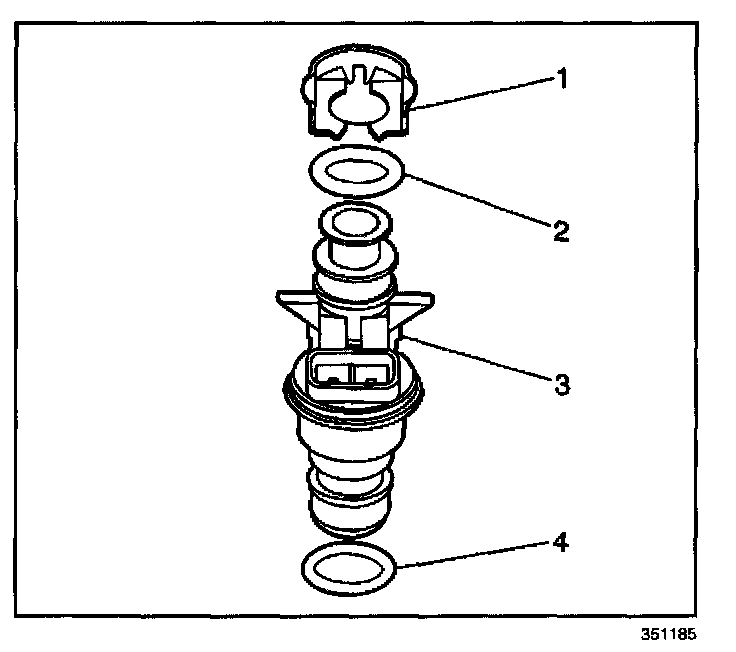 1

2

3

4

351185