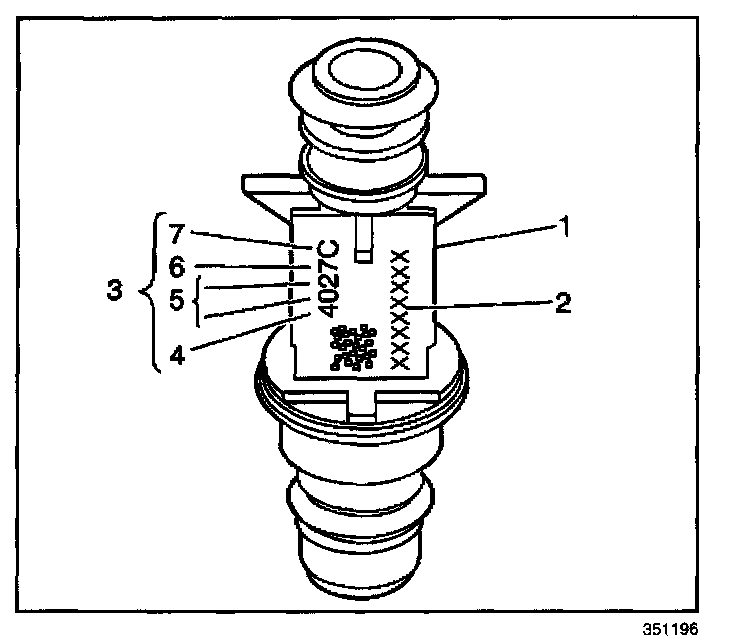 7
6
3
5
4
4027C
XXXXXXXX
1
2
351196