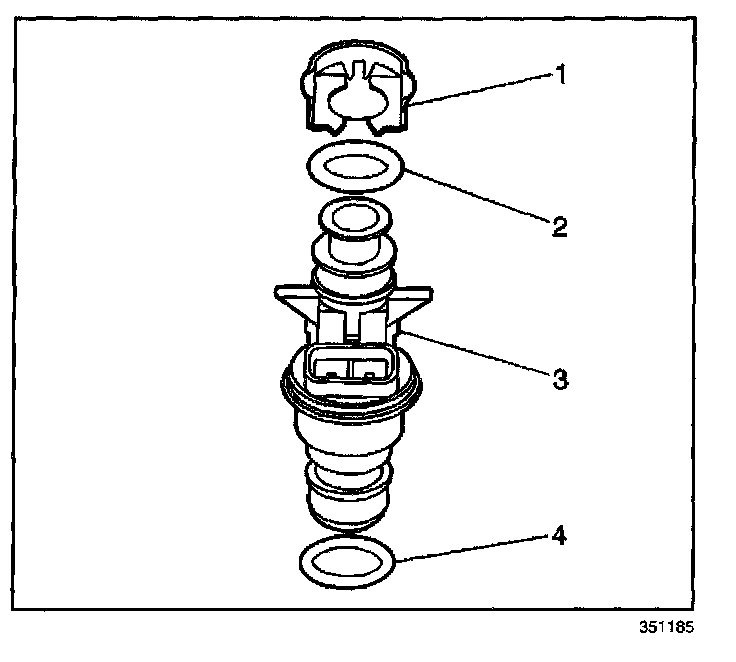 1
2
3
4
351185