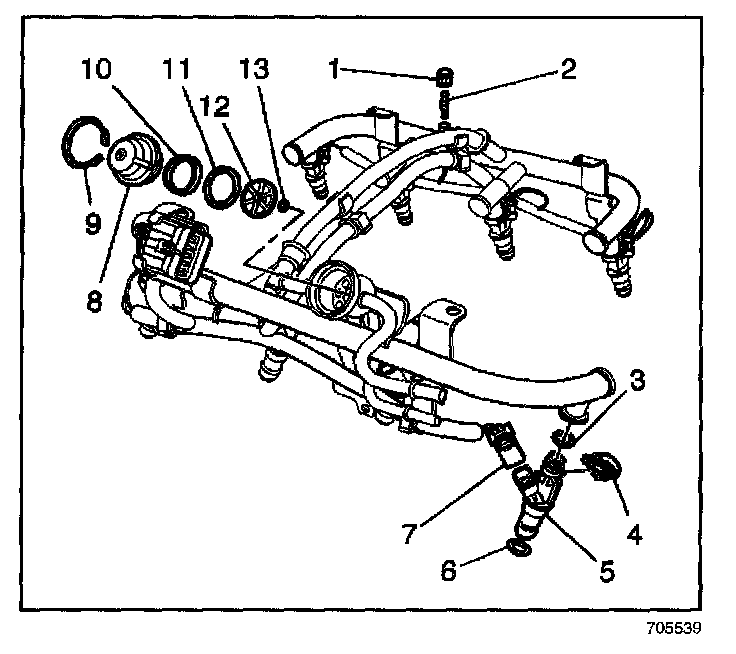 10
11
13
1
2
12
9
8
3
7
4
6
5
705539