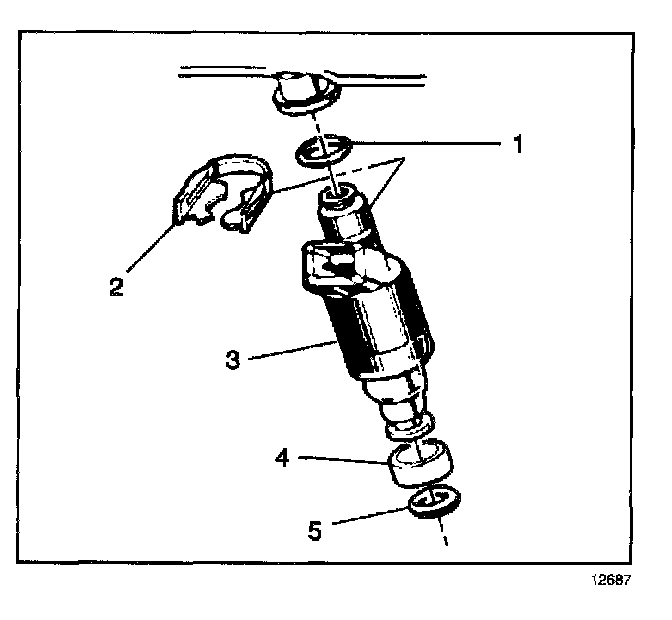 1
2
3
4
5
12687