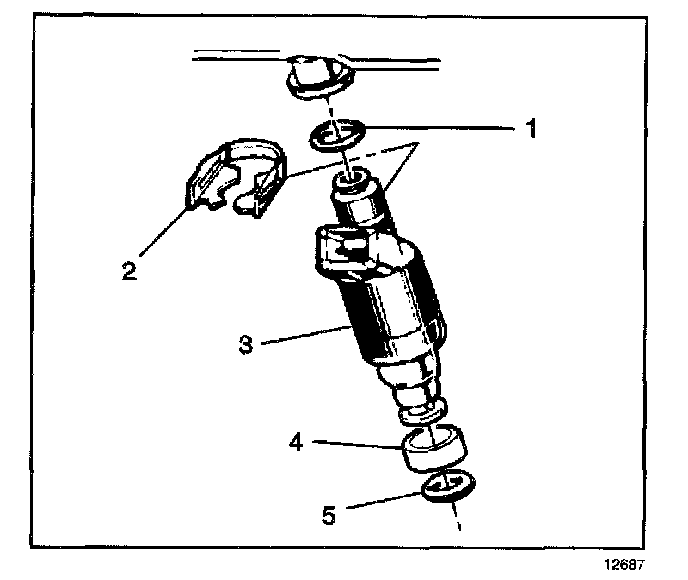 1
2
3
4
5
12687