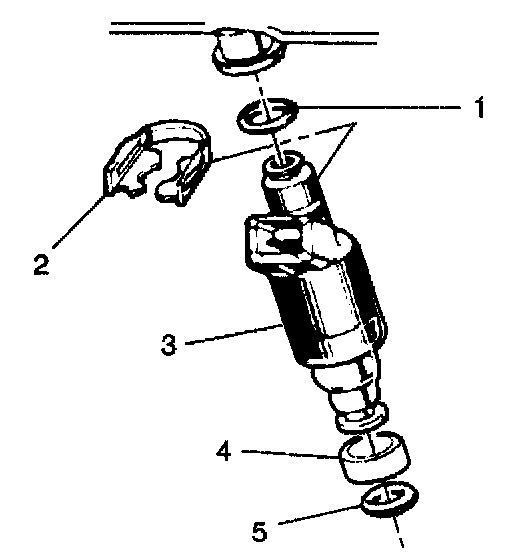 1
2
3
4
5