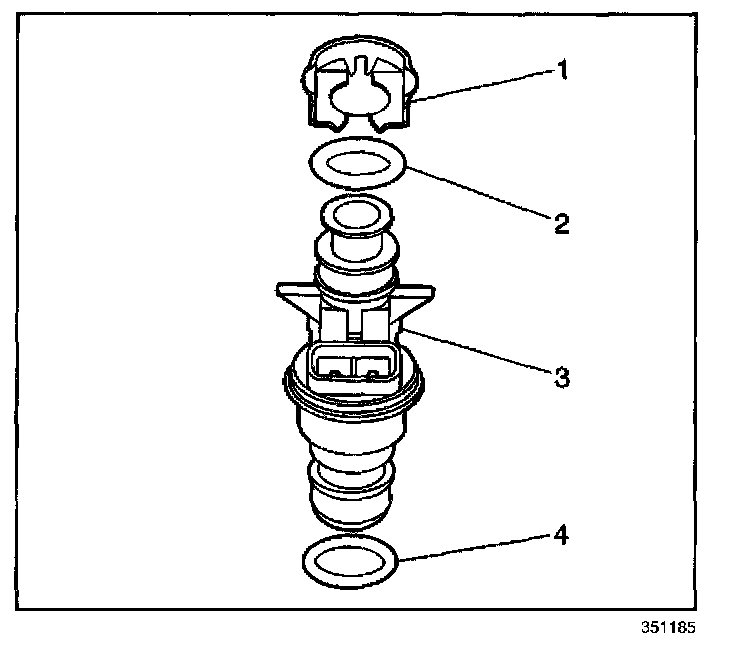 1
2
3
4
351185