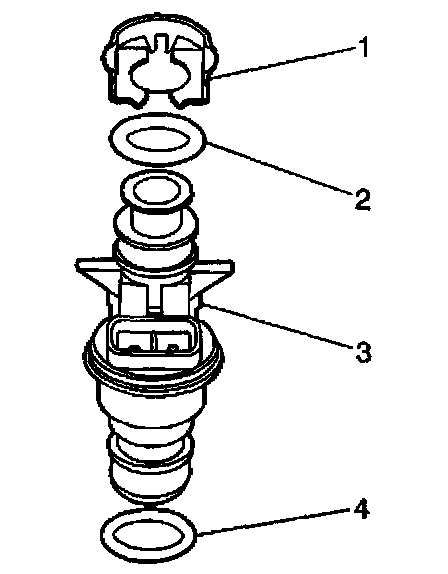 1
2
3
4