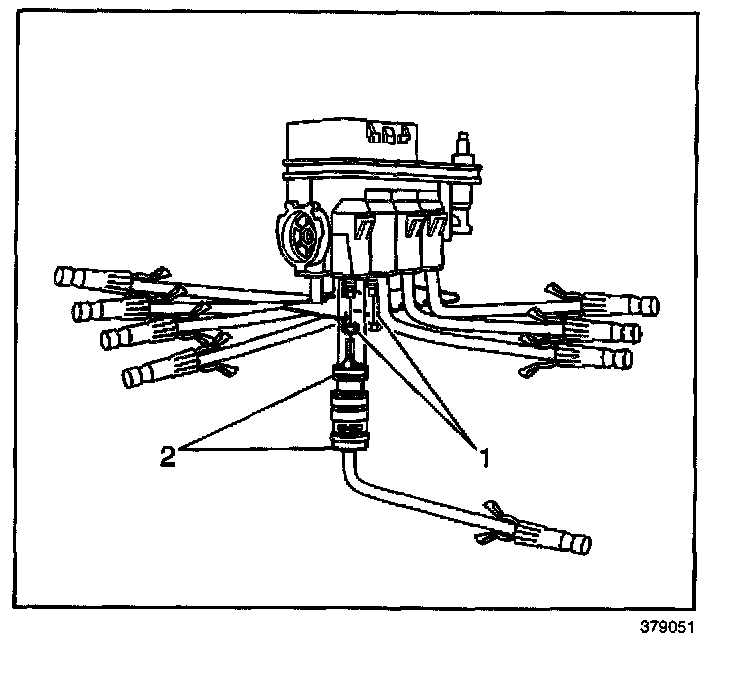 2

1

379051