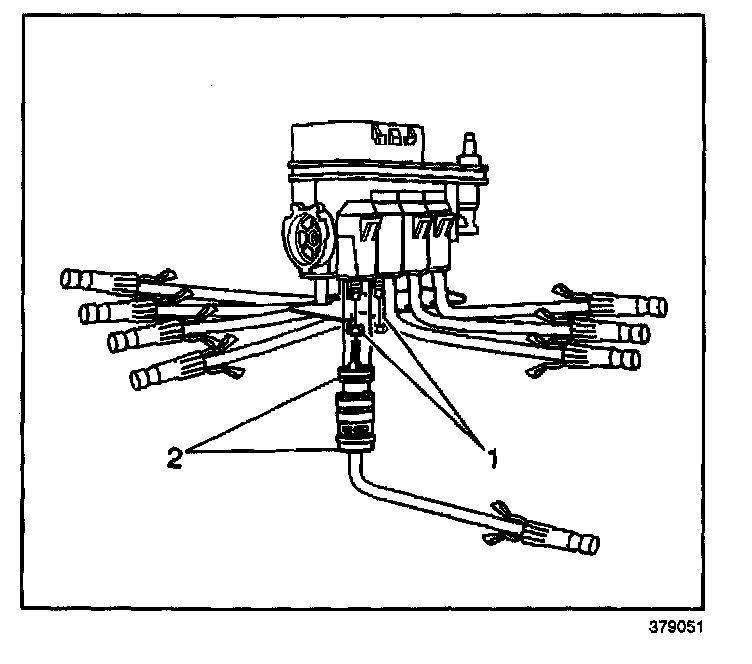 2

1

379051