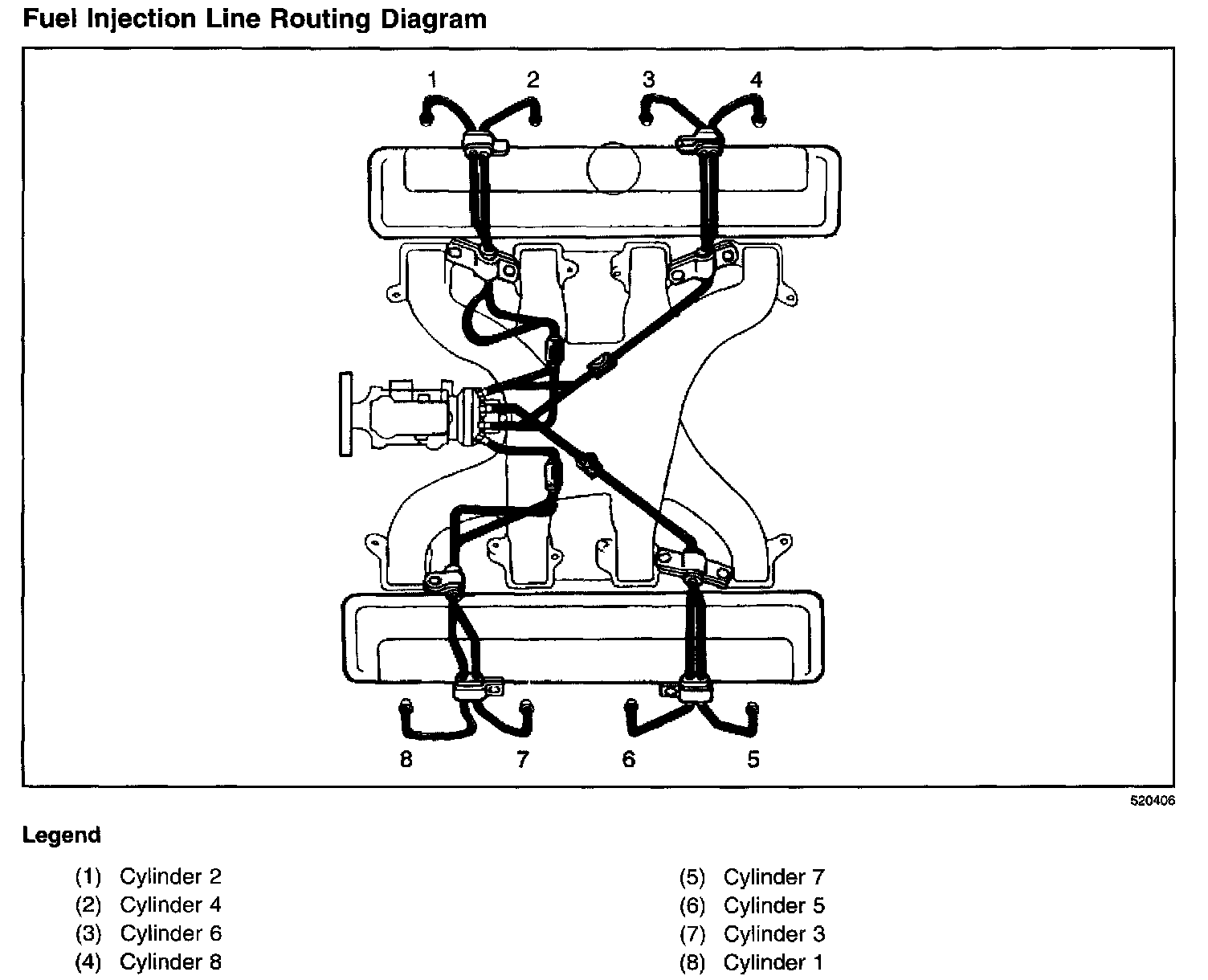 Fuel Injection Line Routing Diagram

1 2 3 4

8 7 6 5

520406

Legend

(1) Cylinder 2
(2) Cylinder 4
(3) Cylinder 6
(4) Cylinder 8

(5) Cylinder 7
(6) Cylinder 5
(7) Cylinder 3
(8) Cylinder 1