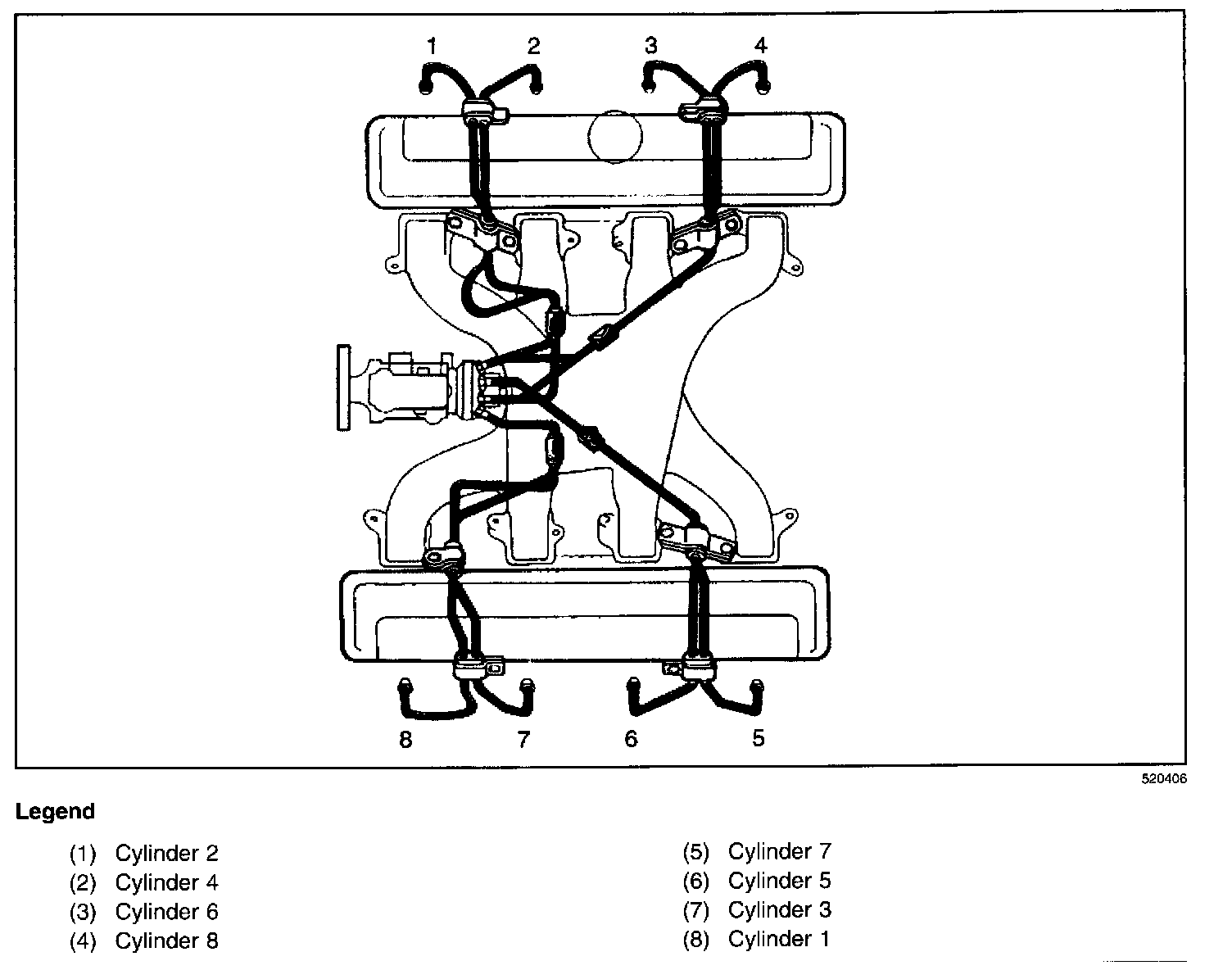 1 2 3 4

8 7 6 5

520406

Legend

(1) Cylinder 2
(2) Cylinder 4
(3) Cylinder 6
(4) Cylinder 8

(5) Cylinder 7
(6) Cylinder 5
(7) Cylinder 3
(8) Cylinder 1