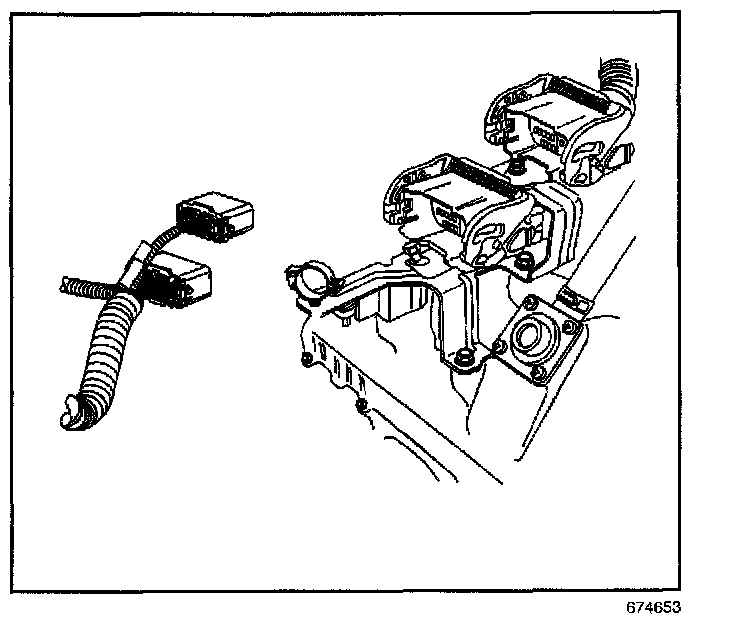 674653