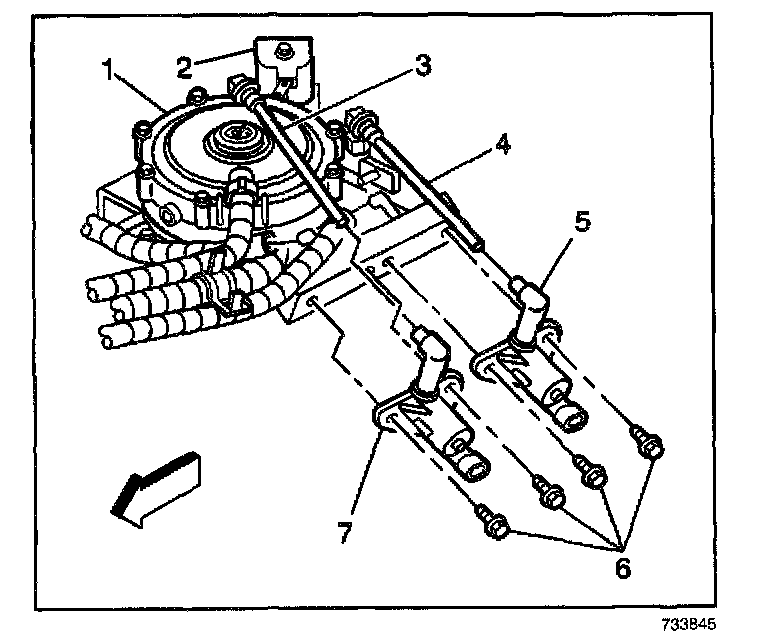 1
2
3
4
5
7
6
733845