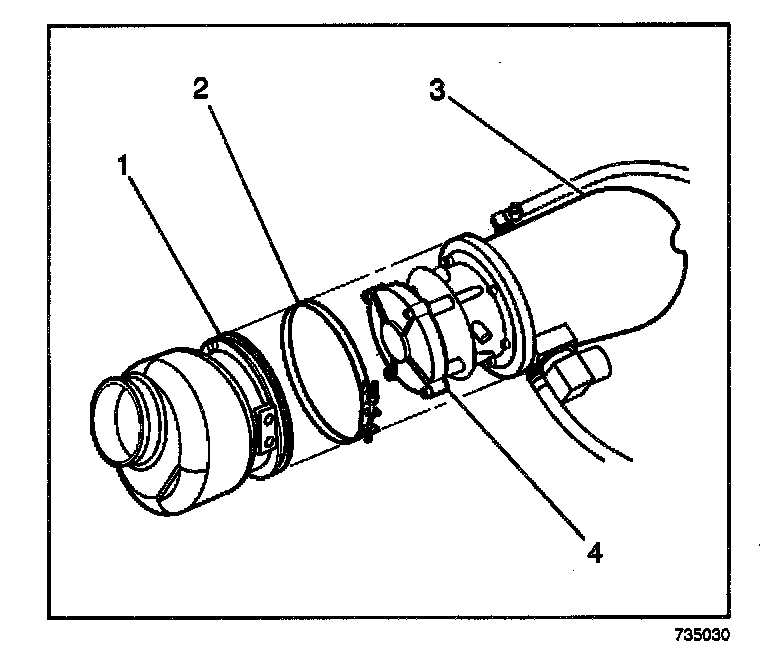 2
3
1
4
735030