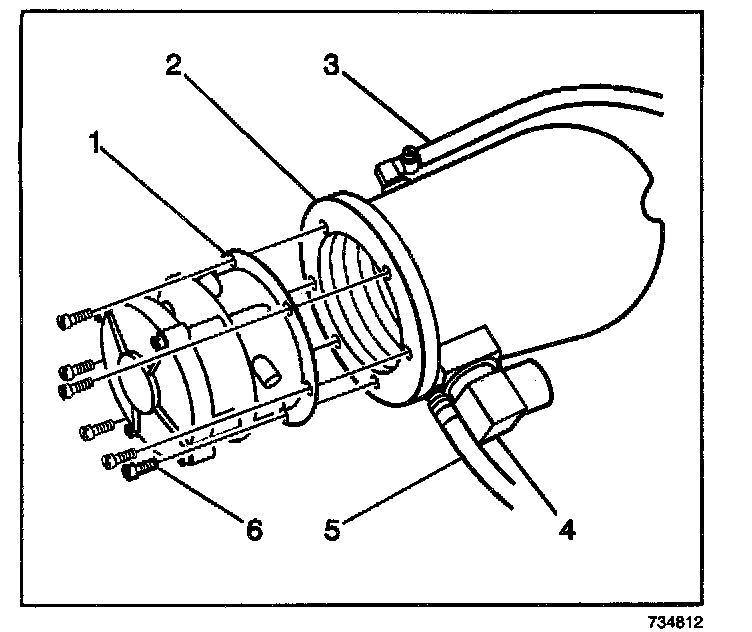 2
3
1
6
5
4
734812