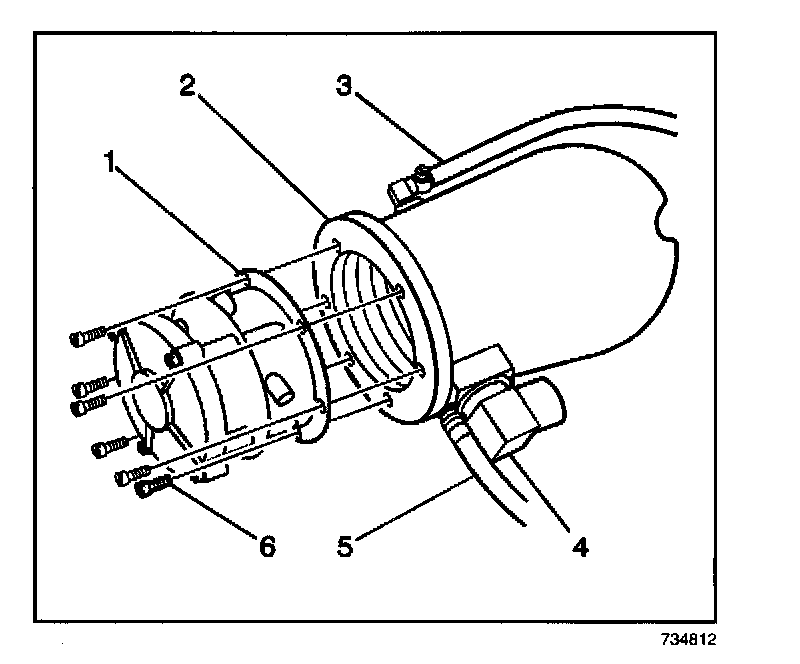 2
3
1
6
5
4
734812