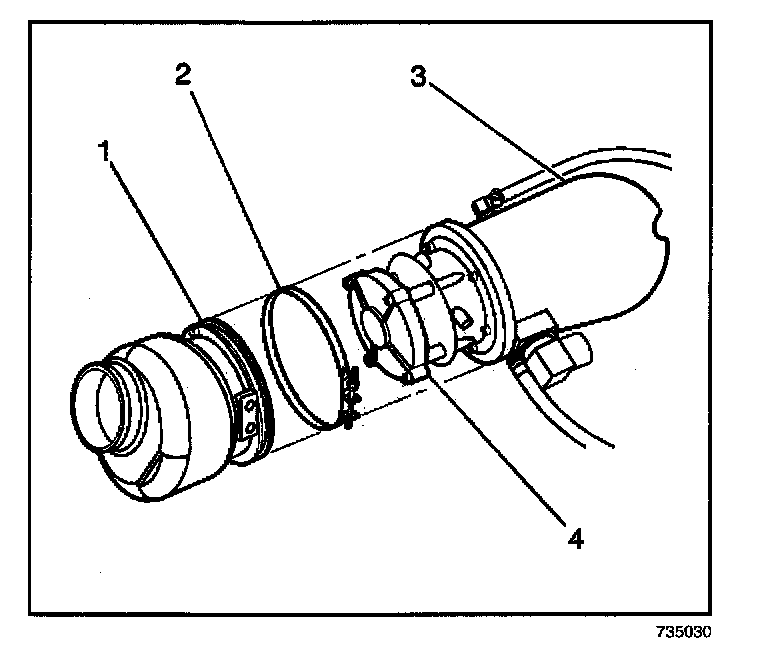 2
3
1
4
735030