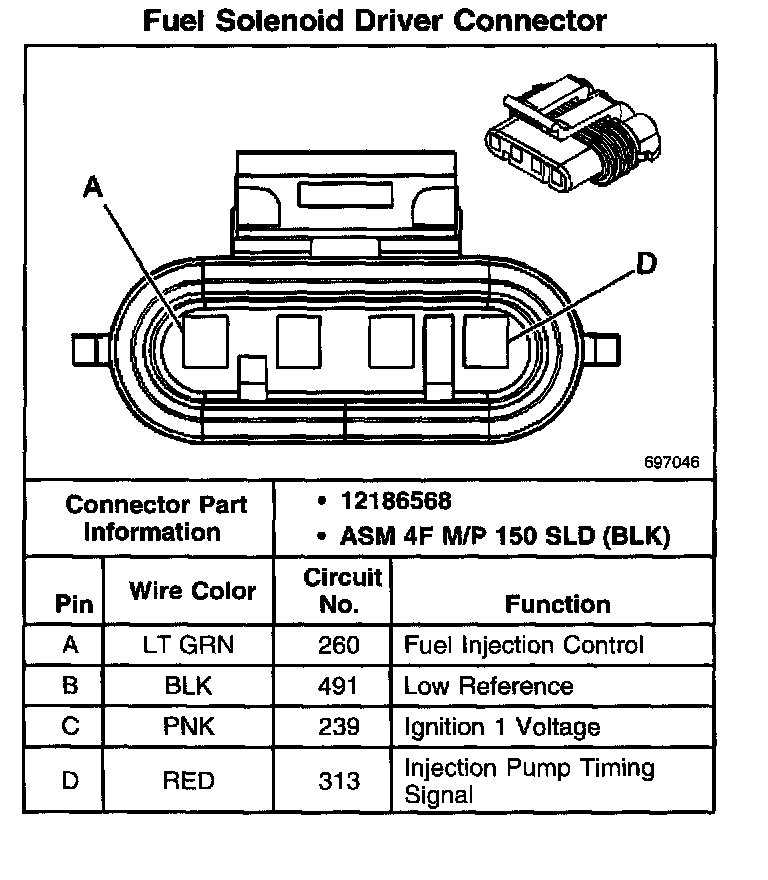 Fuel Solenoid Driver Connector

A

D

697046

| Connector Part Information | • 12186568 • ASM 4F M/P 150 SLD (BLK) |
|---|---|

| Pin | Wire Color | Circuit No. | Function |
|---|---|---|---|
| A | LT GRN | 260 | Fuel Injection Control |
| B | BLK | 491 | Low Reference |
| C | PNK | 239 | Ignition 1 Voltage |
| D | RED | 313 | Injection Pump Timing Signal |