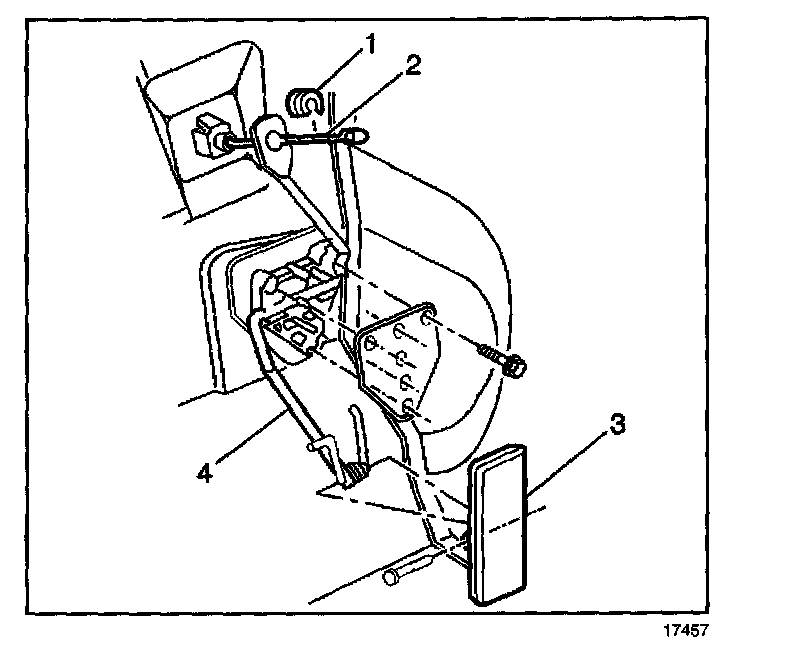 1
2
3
4
17457