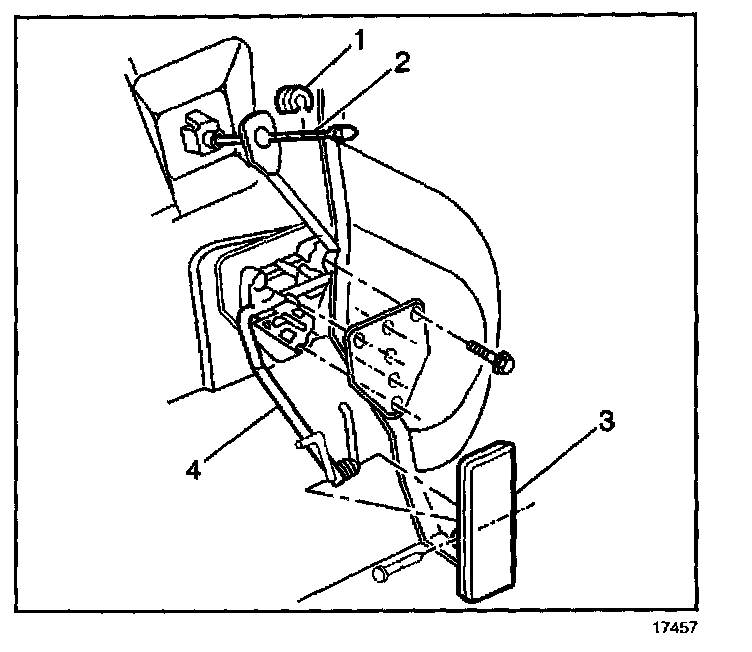 1
2
3
4
17457