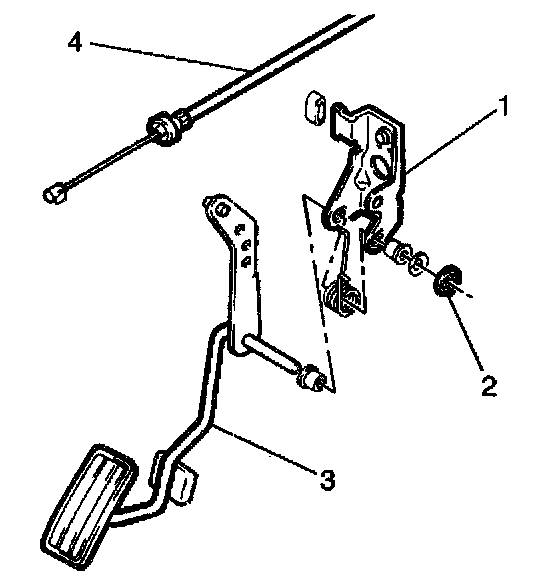 4
1
2
3