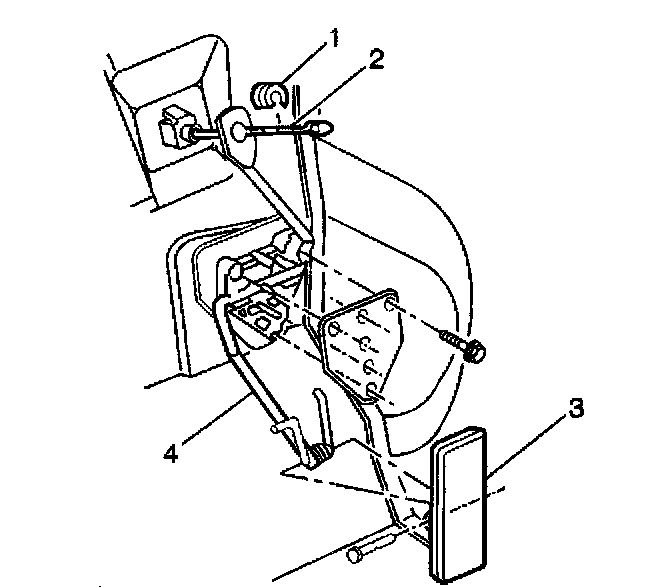 1
2
3
4