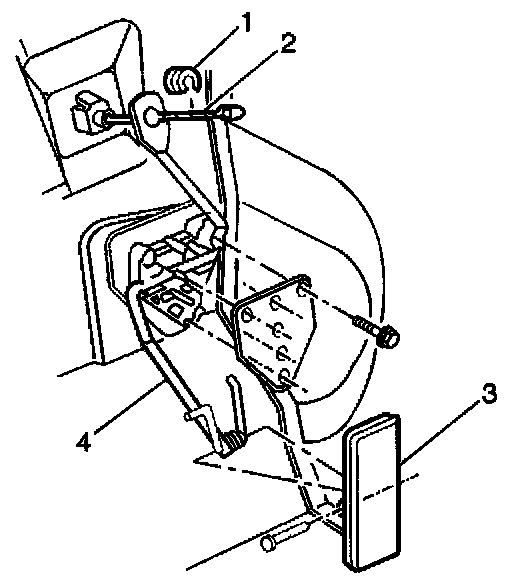 1
2
3
4