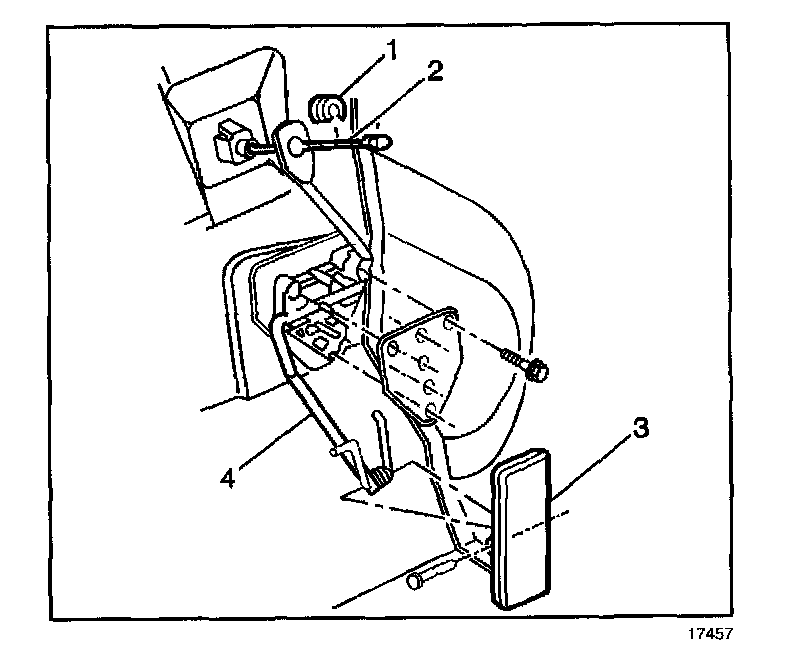 1
2
3
4
17457