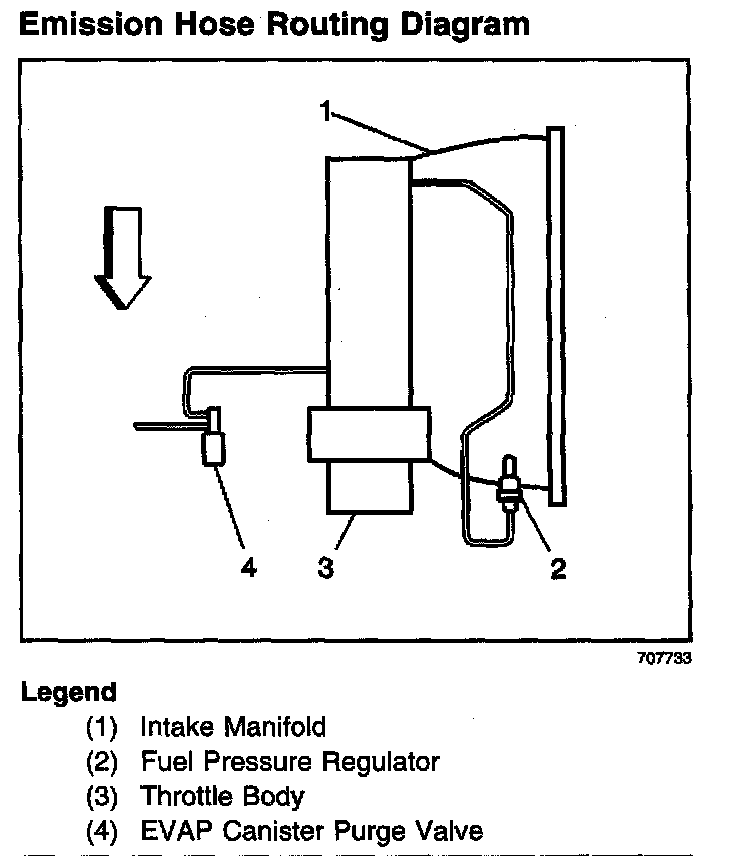 Emission Hose Routing Diagram

1

4

3

2

707733

Legend
(1) Intake Manifold
(2) Fuel Pressure Regulator
(3) Throttle Body
(4) EVAP Canister Purge Valve