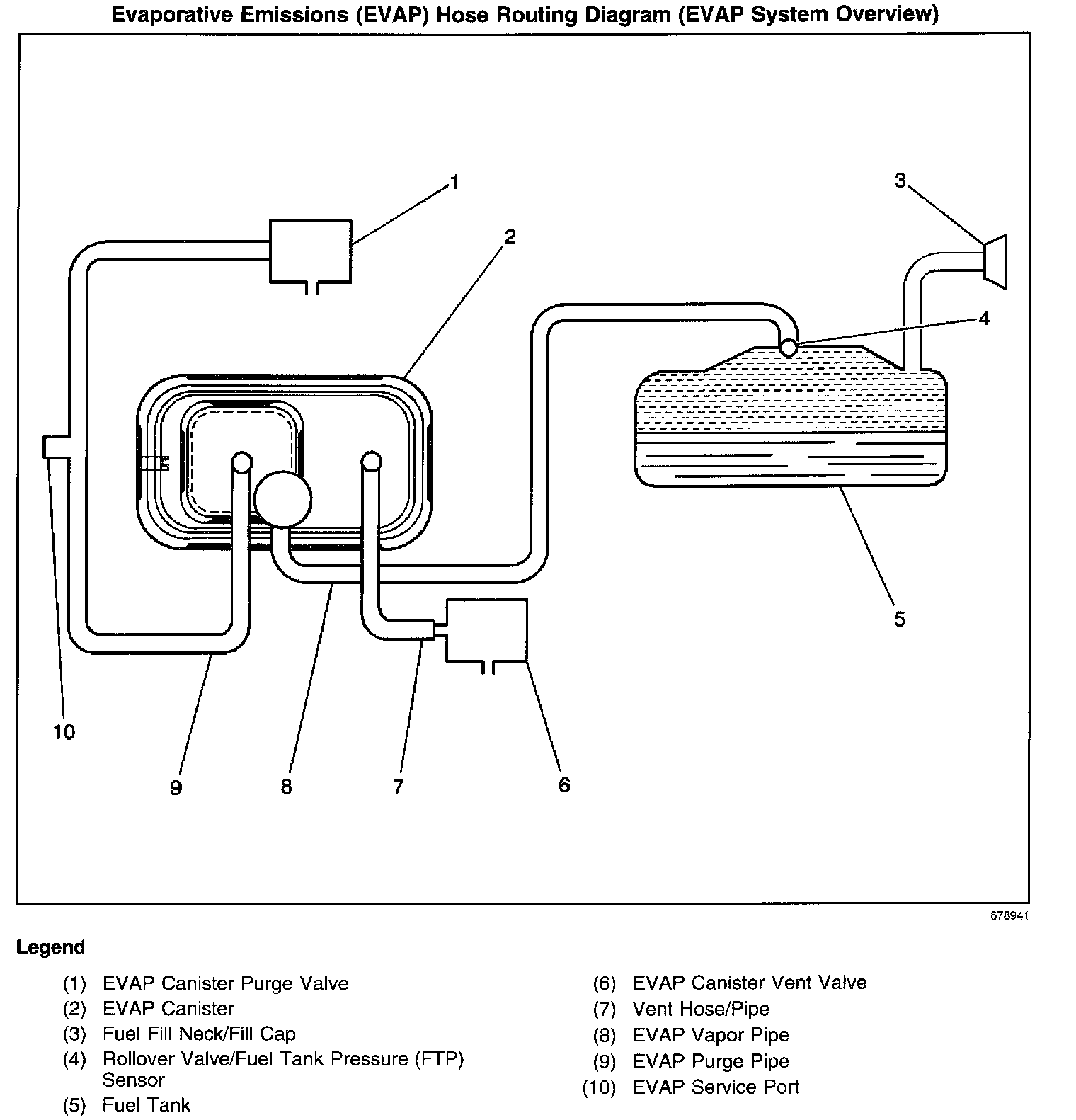 Evaporative Emissions (EVAP) Hose Routing Diagram (EVAP System Overview)

1
2
3
4
5
10
9
8
7
6

678941

Legend

(1) EVAP Canister Purge Valve
(2) EVAP Canister
(3) Fuel Fill Neck/Fill Cap
(4) Rollover Valve/Fuel Tank Pressure (FTP) Sensor
(5) Fuel Tank

(6) EVAP Canister Vent Valve
(7) Vent Hose/Pipe
(8) EVAP Vapor Pipe
(9) EVAP Purge Pipe
(10) EVAP Service Port