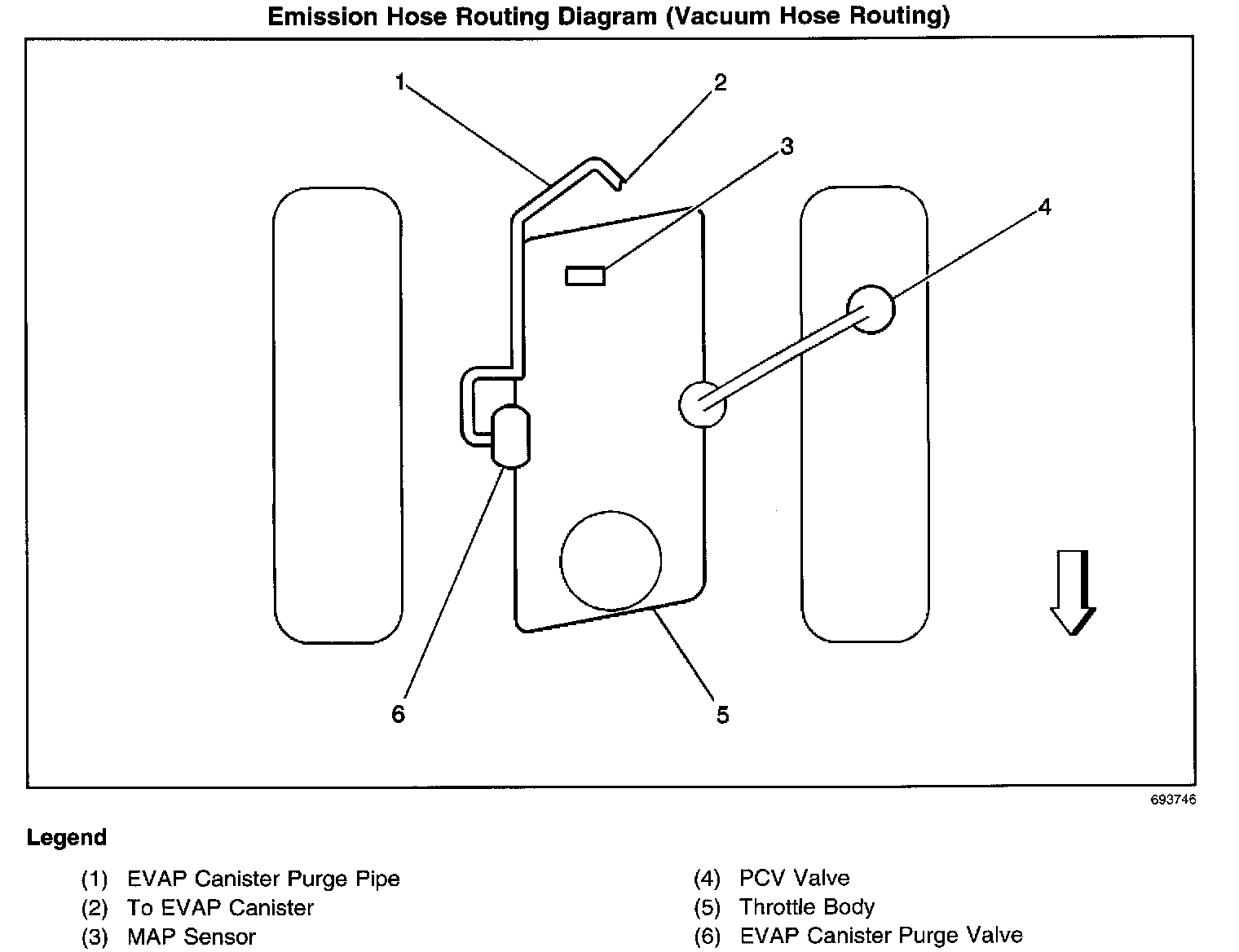 Emission Hose Routing Diagram (Vacuum Hose Routing)

1
2
3
4
6
5

693746

Legend

(1) EVAP Canister Purge Pipe
(2) To EVAP Canister
(3) MAP Sensor

(4) PCV Valve
(5) Throttle Body
(6) EVAP Canister Purge Valve