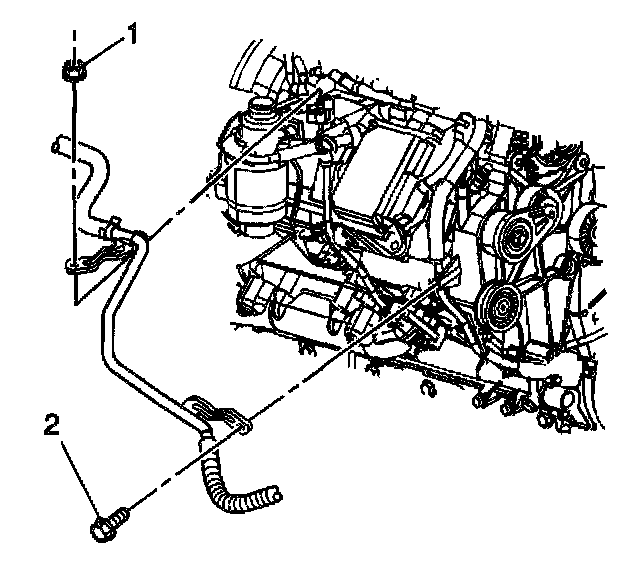 1

2