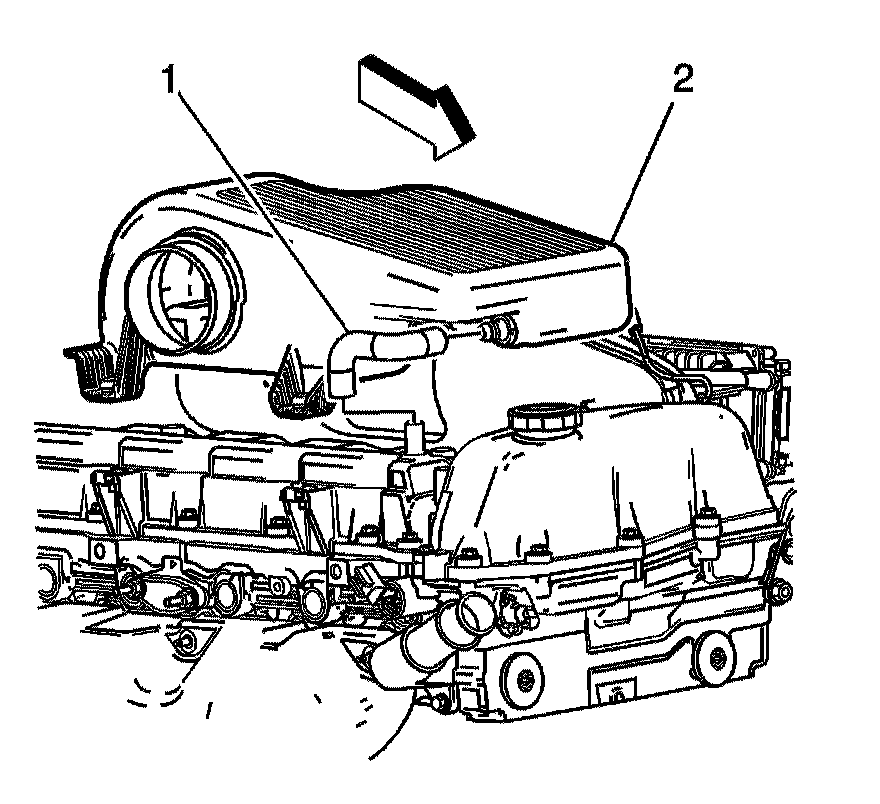 1
2