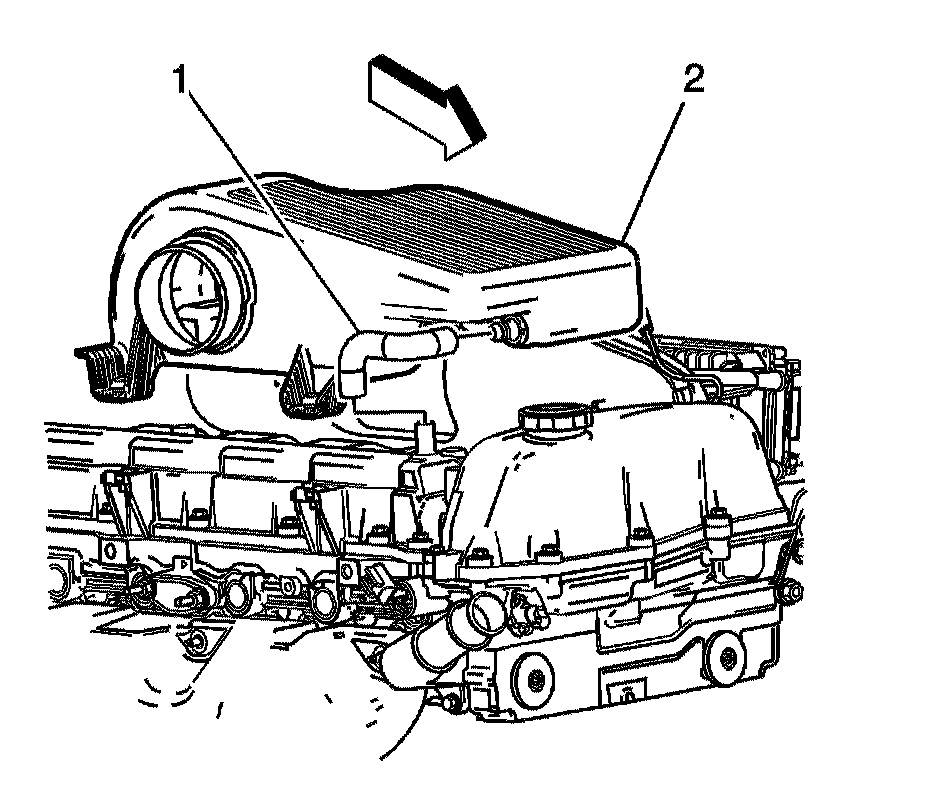 1
2