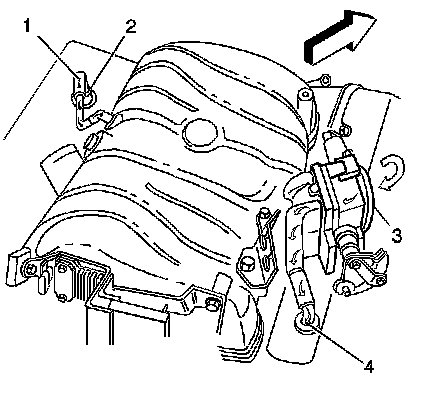 1
2
3
4