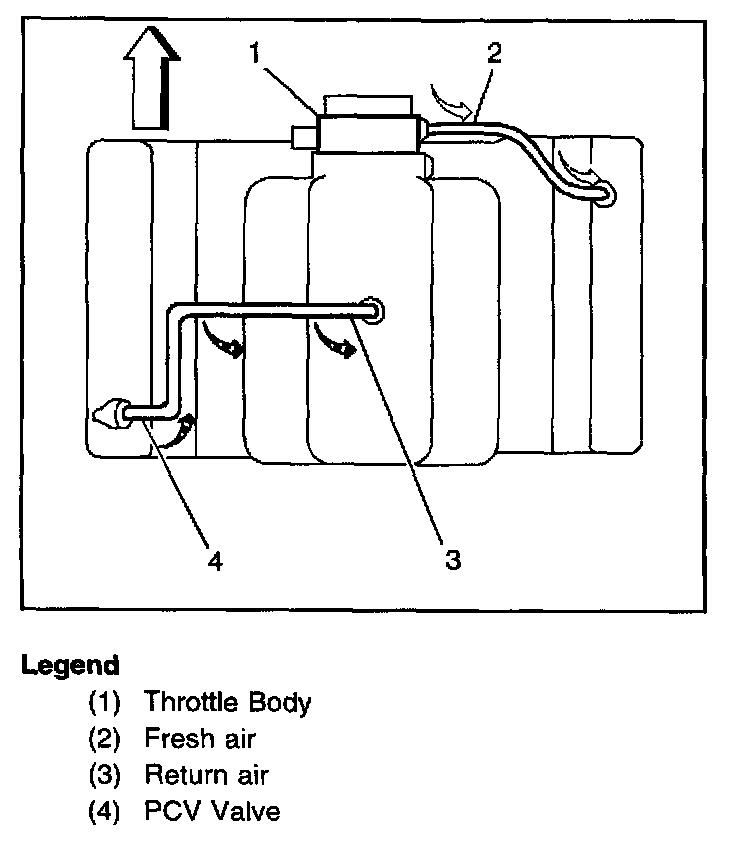 1

2

4

3

Legend

(1) Throttle Body
(2) Fresh air
(3) Return air
(4) PCV Valve