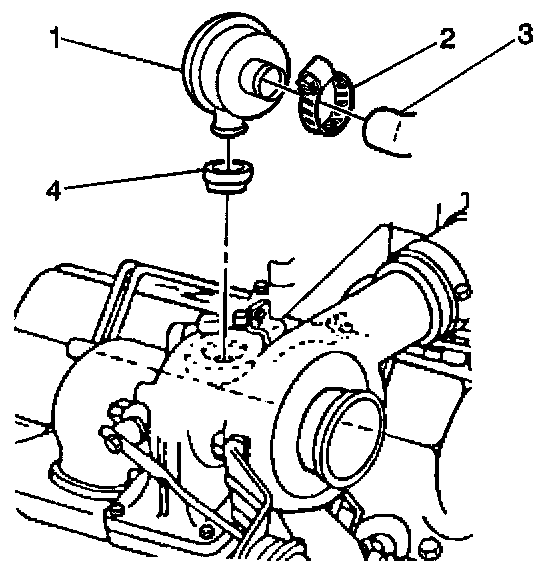 1
2
3
4