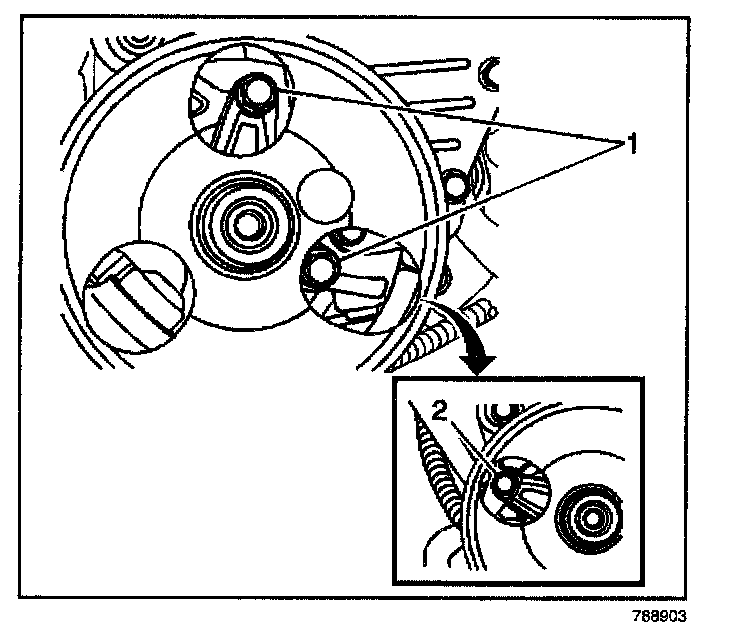 1
2
788903