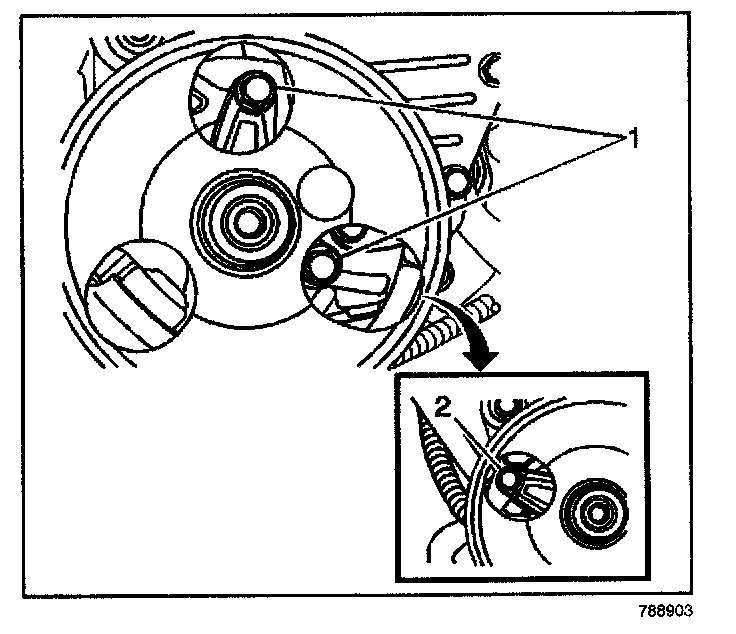 1

2

788903